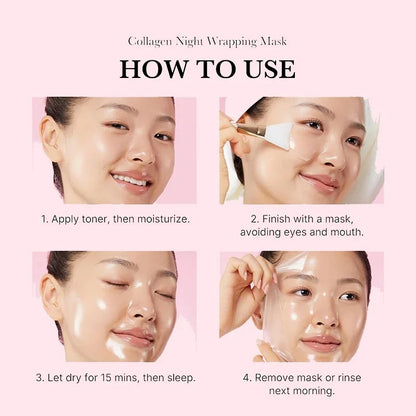 Collagen Night Wrapping Mask

HOW TO USE

1. Apply toner, then moisturize.

2. Finish with a mask, avoiding eyes and mouth.

3. Let dry for 15 mins, then sleep.

4. Remove mask or rinse next morning.