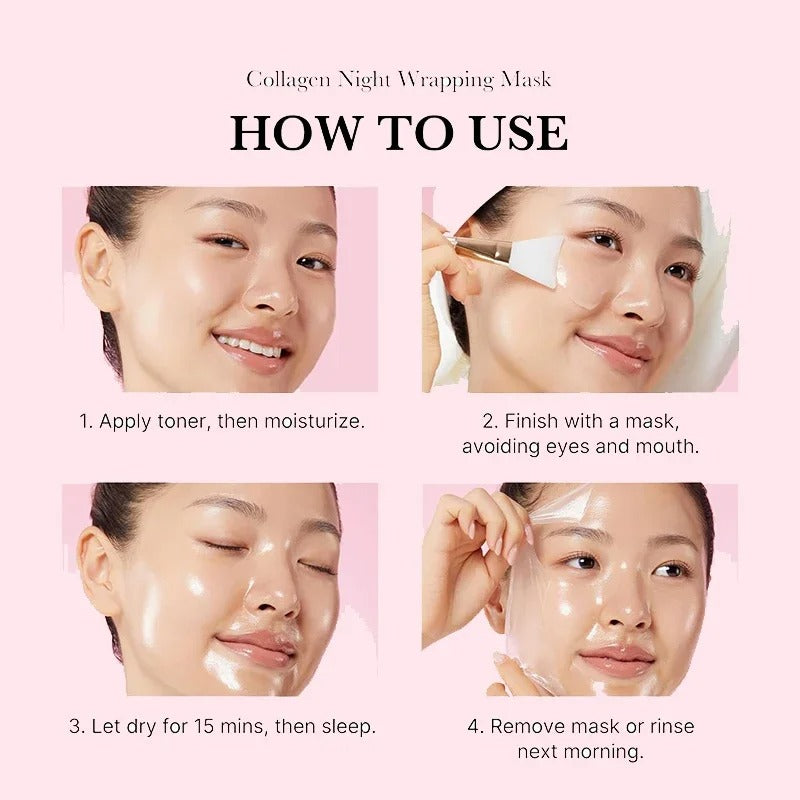 Collagen Night Wrapping Mask

HOW TO USE

1. Apply toner, then moisturize.

2. Finish with a mask, avoiding eyes and mouth.

3. Let dry for 15 mins, then sleep.

4. Remove mask or rinse next morning.